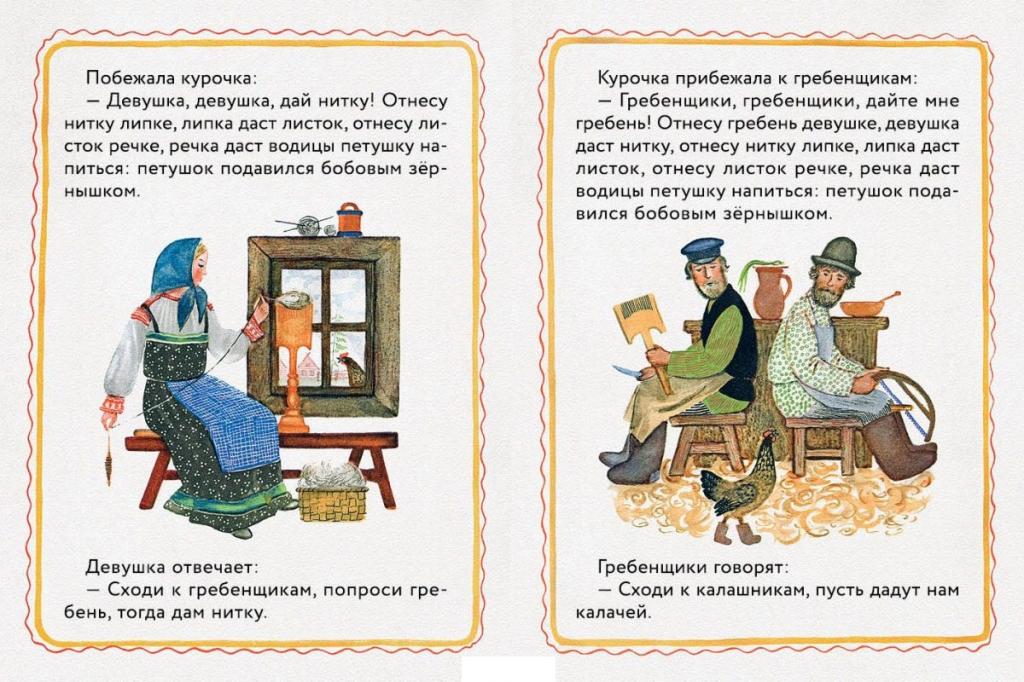 Побежала курочка:
— Девушка, девушка, дай нитку! Отнесу нитку липке, липка даст листок, отнесу листок речке, речка даст водицы петушку напиться: петушок подавился бобовым зёрнышком.

Девушка отвечает:
— Сходи к гребенщикам, попроси гребень, тогда дам нитку.

Курочка прибежала к гребенщикам:
— Гребенщики, гребенщики, дайте мне гребень! Отнесу гребень девушке, девушка даст нитку, отнесу нитку липке, липка даст листок, отнесу листок речке, речка даст водицы петушку напиться: петушок подавился бобовым зёрнышком.

Гребенщики говорят:
— Сходи к калашникам, пусть дадут нам калачей.